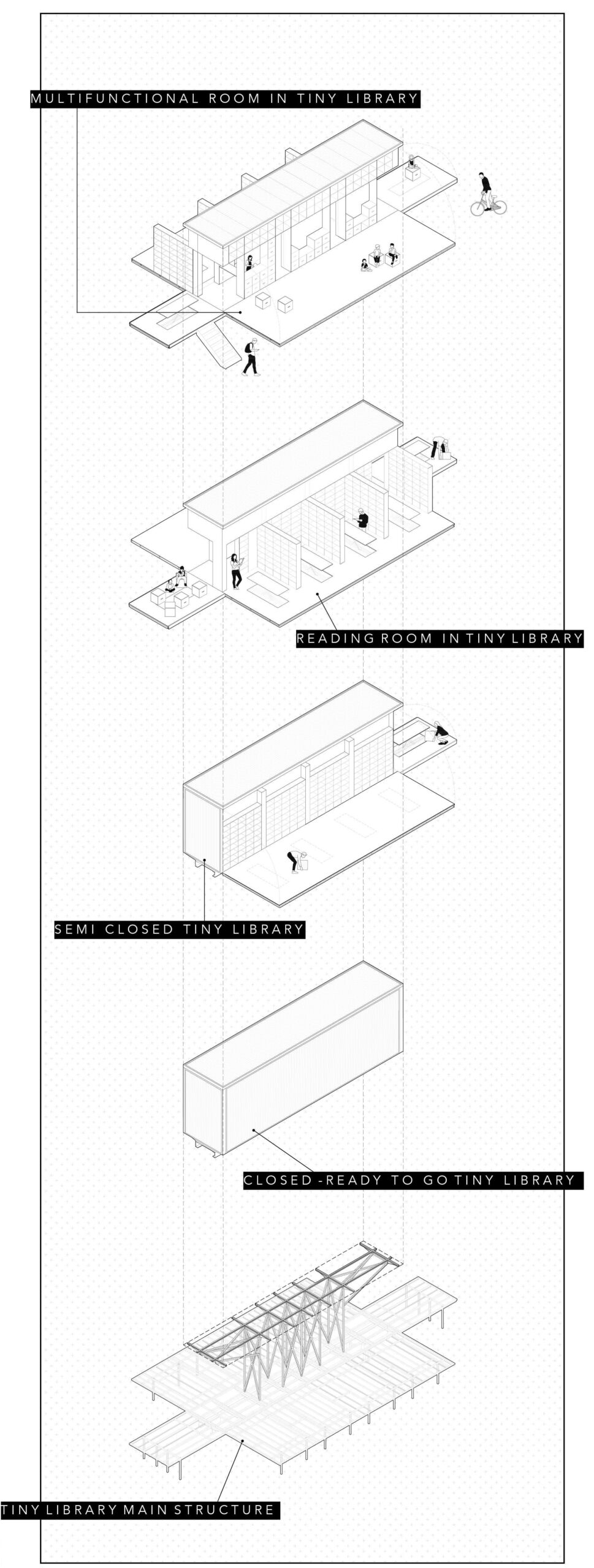 MULTIFUNCTIONAL ROOM IN TINY LIBRARY

READING ROOM IN TINY LIBRARY

SEMI CLOSED TINY LIBRARY

CLOSED -READY TO GO TINY LIBRARY

TINY LIBRARY MAIN STRUCTURE